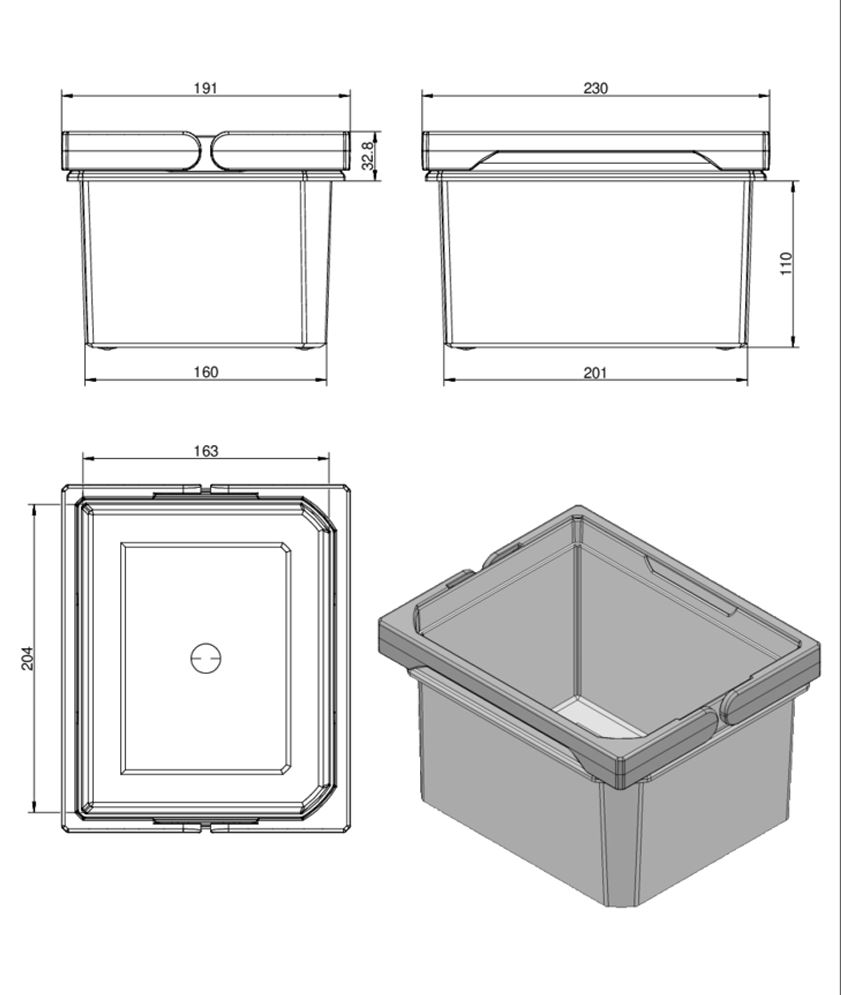 191

32.8

160

230

110

201

163

204