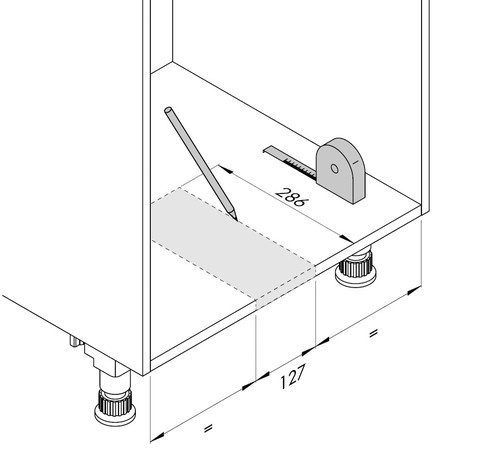 286
=
127
=