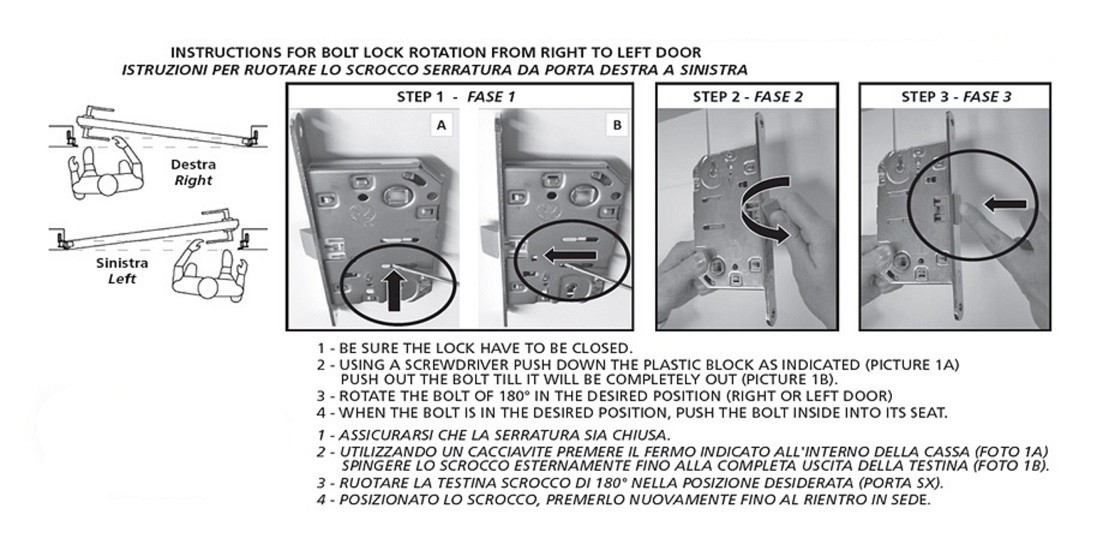 INSTRUCTIONS FOR BOLT LOCK ROTATION FROM RIGHT TO LEFT DOOR
ISTRUZIONI PER RUOTARE LO SCROCCO SERRATURA DA PORTA DESTRA A SINISTRA

Destra
Right

Sinistra
Left

STEP 1 - FASE 1

A

B

STEP 2 - FASE 2

STEP 3 - FASE 3

1 - BE SURE THE LOCK HAVE TO BE CLOSED.
2 - USING A SCREWDRIVER PUSH DOWN THE PLASTIC BLOCK AS INDICATED (PICTURE 1A) PUSH OUT THE BOLT TILL IT WILL BE COMPLETELY OUT (PICTURE 1B).
3 - ROTATE THE BOLT OF 180° IN THE DESIRED POSITION (RIGHT OR LEFT DOOR)
4 - WHEN THE BOLT IS IN THE DESIRED POSITION, PUSH THE BOLT INSIDE INTO ITS SEAT.

1 - ASSICURARSI CHE LA SERRATURA SIA CHIUSA.
2 - UTILIZZANDO UN CACCIAVITE PREMERE IL FERMO INDICATO ALL'INTERNO DELLA CASSA (FOTO 1A) SPINGERE LO SCROCCO ESTERNAMENTE FINO ALLA COMPLETA USCITA DELLA TESTINA (FOTO 1B).
3 - RUOTARE LA TESTINA SCROCCO DI 180° NELLA POSIZIONE DESIDERATA (PORTA SX).
4 - POSIZIONATO LO SCROCCO, PREMERLO NUOVAMENTE FINO AL RIENTRO IN SEDE.