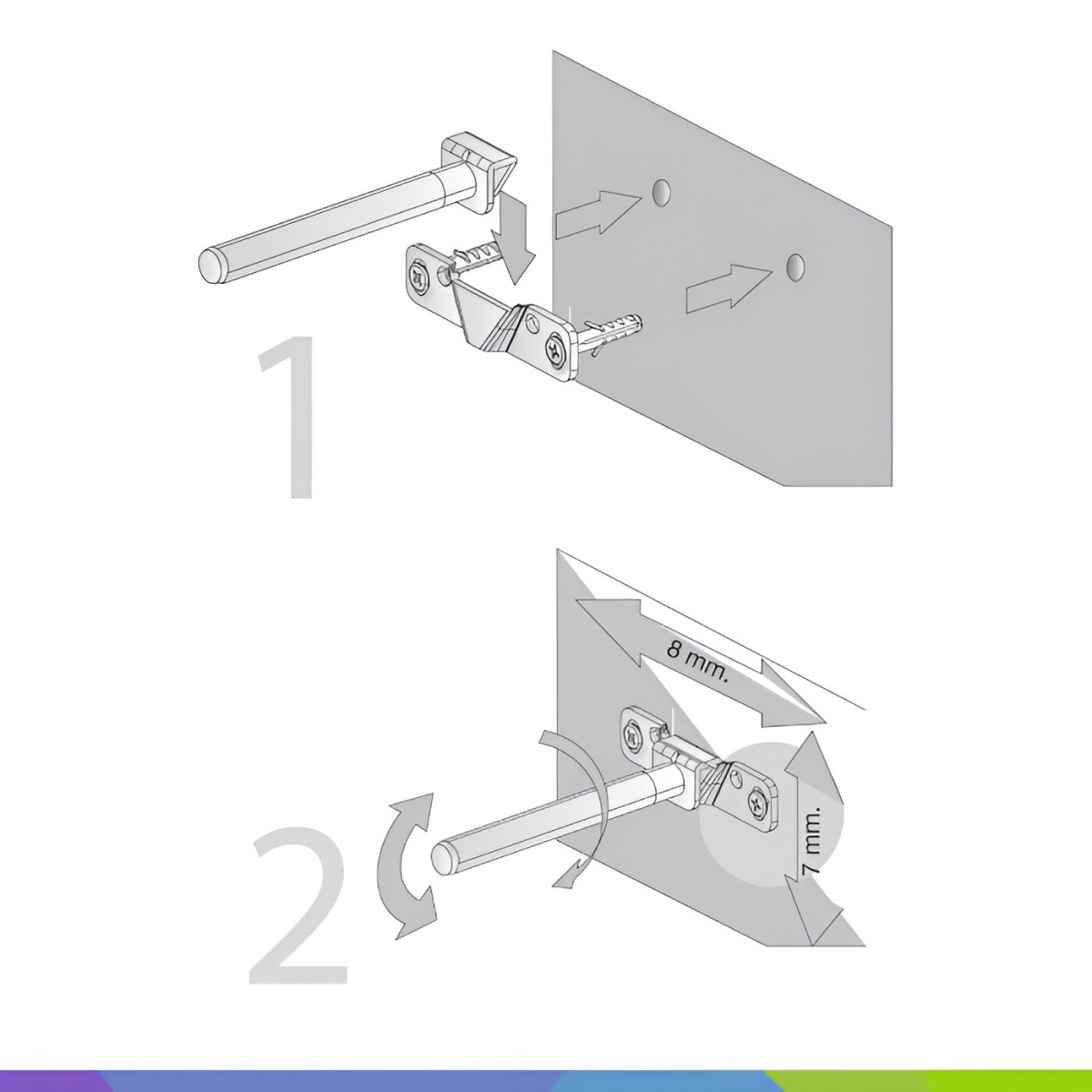 1

2

8 mm.

7 mm.