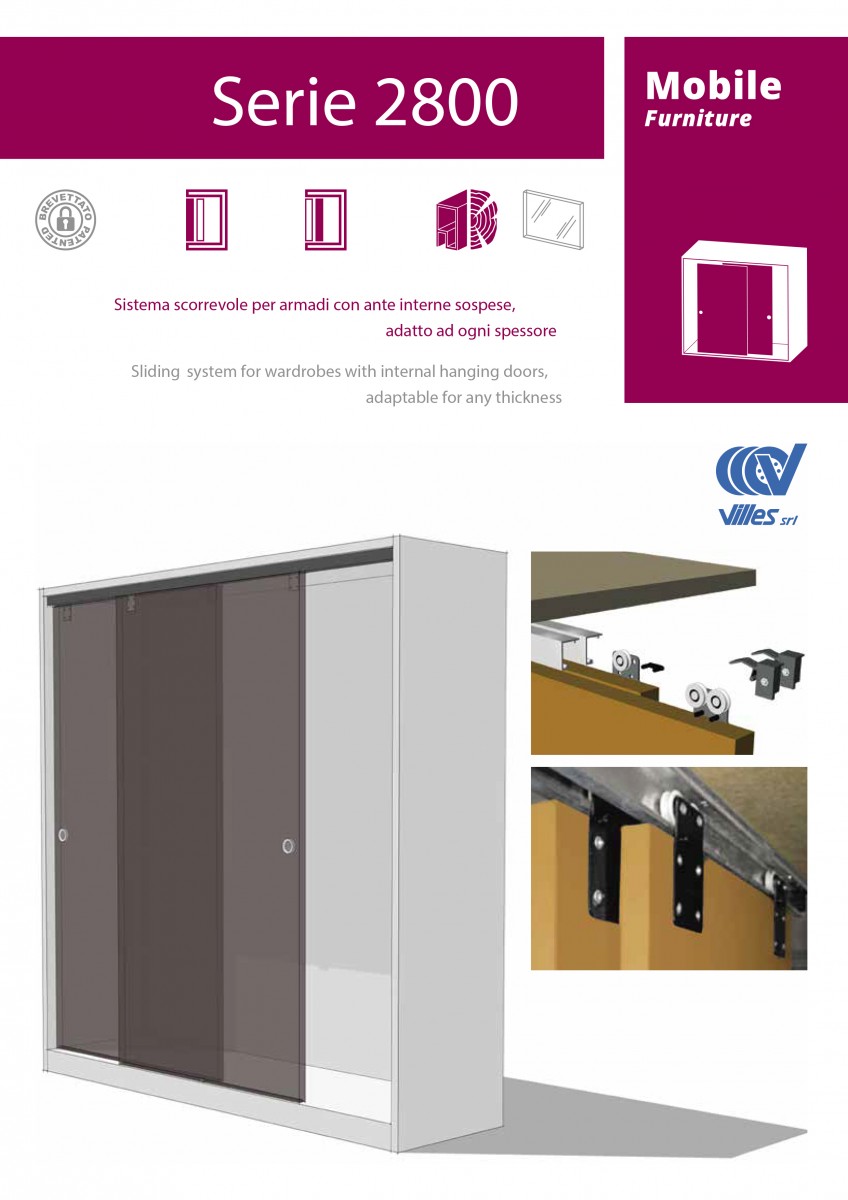 Serie 2800

Mobile
Furniture

BREVETTATO
PATENTED

Sistema scorrevole per armadi con ante interne sospese, adatto ad ogni spessore

Sliding system for wardrobes with internal hanging doors, adaptable for any thickness

Villes srl