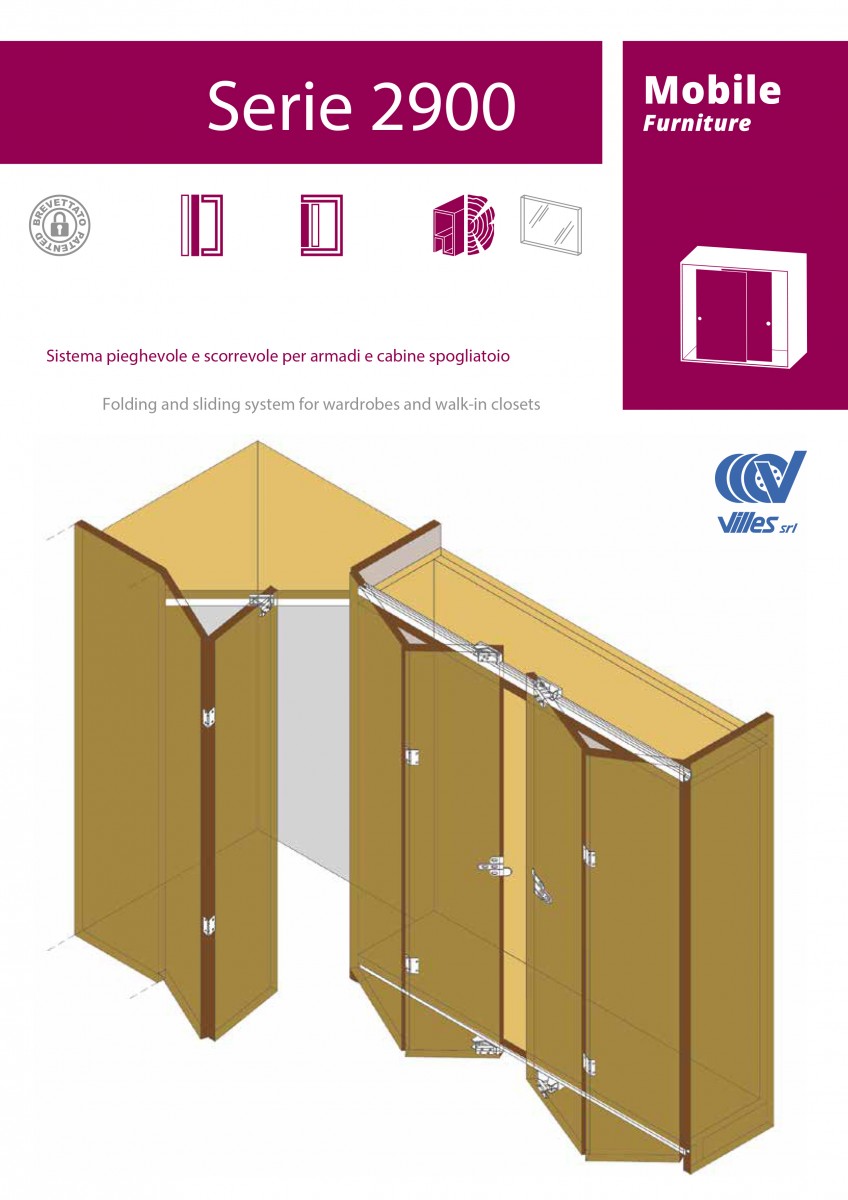 Serie 2900

Mobile
Furniture

BREVETTATO
PATENTED

Sistema pieghevole e scorrevole per armadi e cabine spogliatoio

Folding and sliding system for wardrobes and walk-in closets

Villes srl