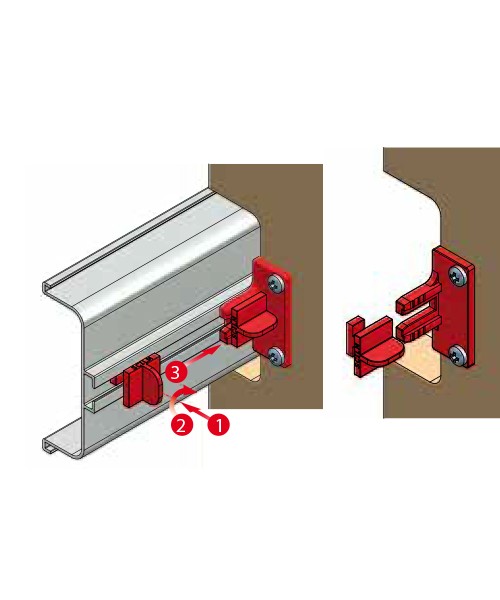 3
2
1